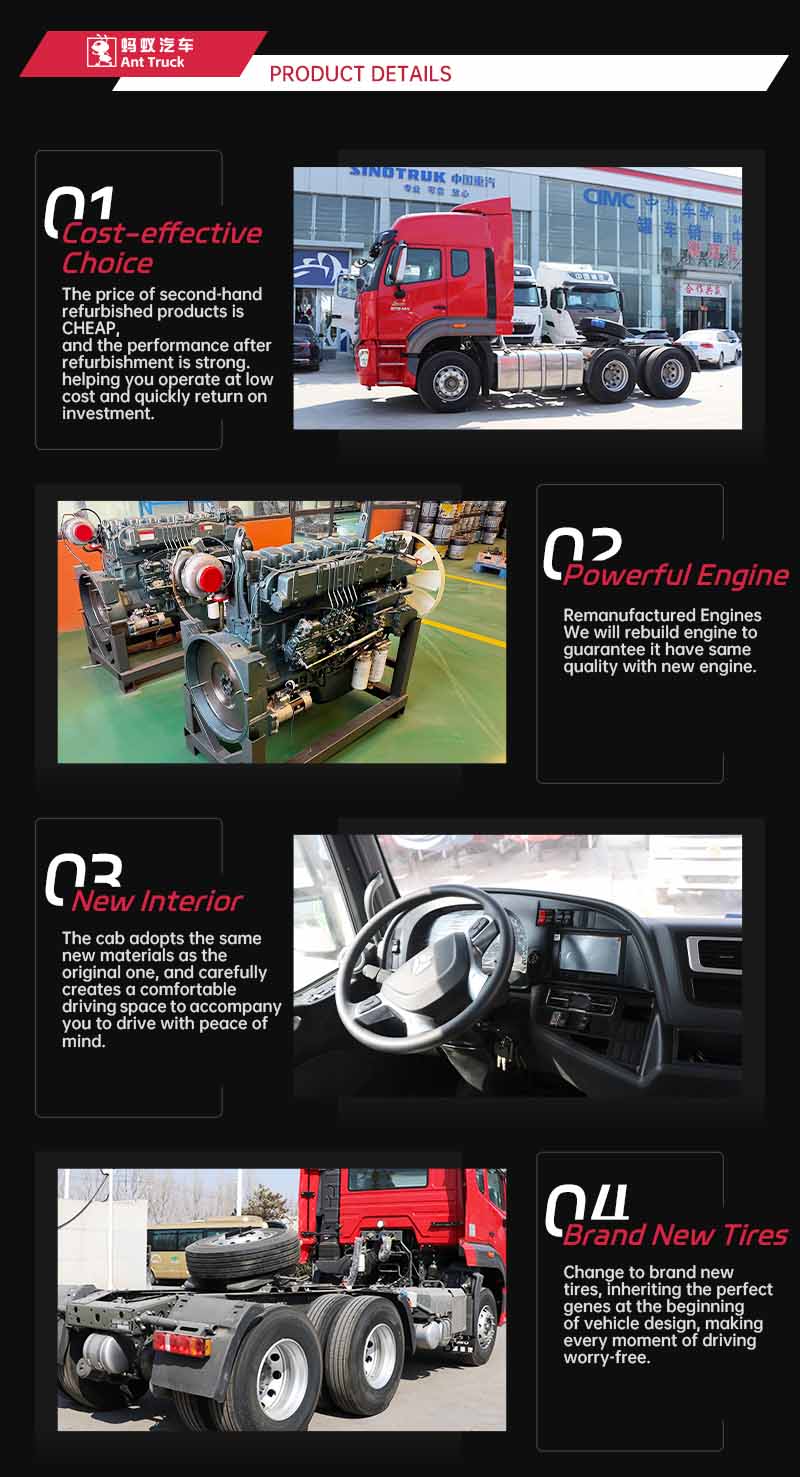 蚂蚁汽车
Ant Truck
PRODUCT DETAILS

01
Cost-effective Choice
The price of second-hand refurbished products is CHEAP,
and the performance after refurbishment is strong. helping you operate at low cost and quickly return on investment.

SINOTRUK 中国重汽
CIMC

02
Powerful Engine
Remanufactured Engines
We will rebuild engine to guarantee it have same quality with new engine.

03
New Interior
The cab adopts the same new materials as the original one, and carefully creates a comfortable driving space to accompany you to drive with peace of mind.

04
Brand New Tires
Change to brand new tires, inheriting the perfect genes at the beginning of vehicle design, making every moment of driving worry-free.